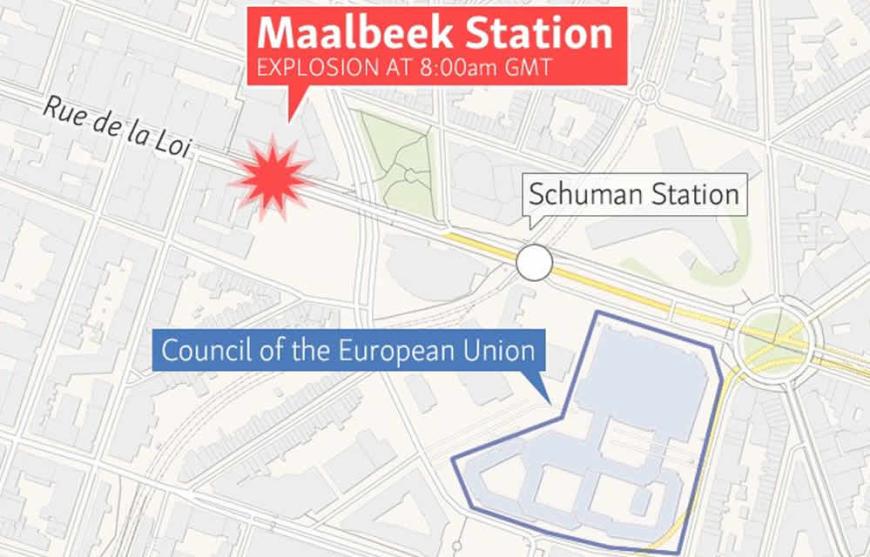 Maalbeek Station
EXPLOSION AT 8:00am GMT

Rue de la Loi

Schuman Station

Council of the European Union